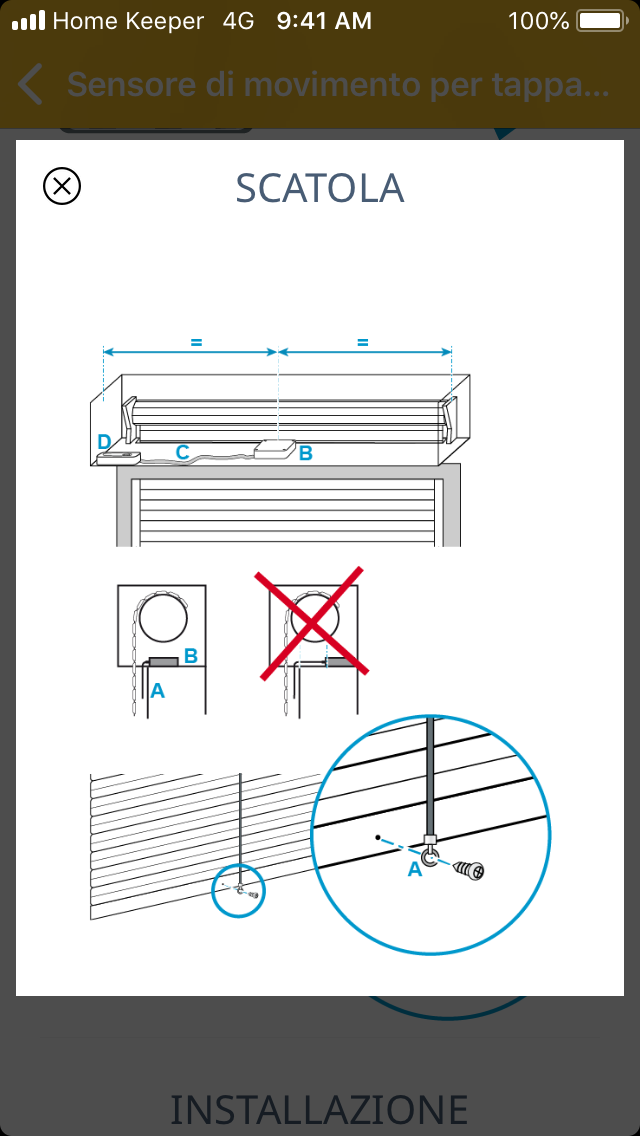 Home Keeper 4G 9:41 AM 100%

Sensore di movimento per tappa...

SCATOLA

=
=
D
C
B
B
A
A

INSTALLAZIONE